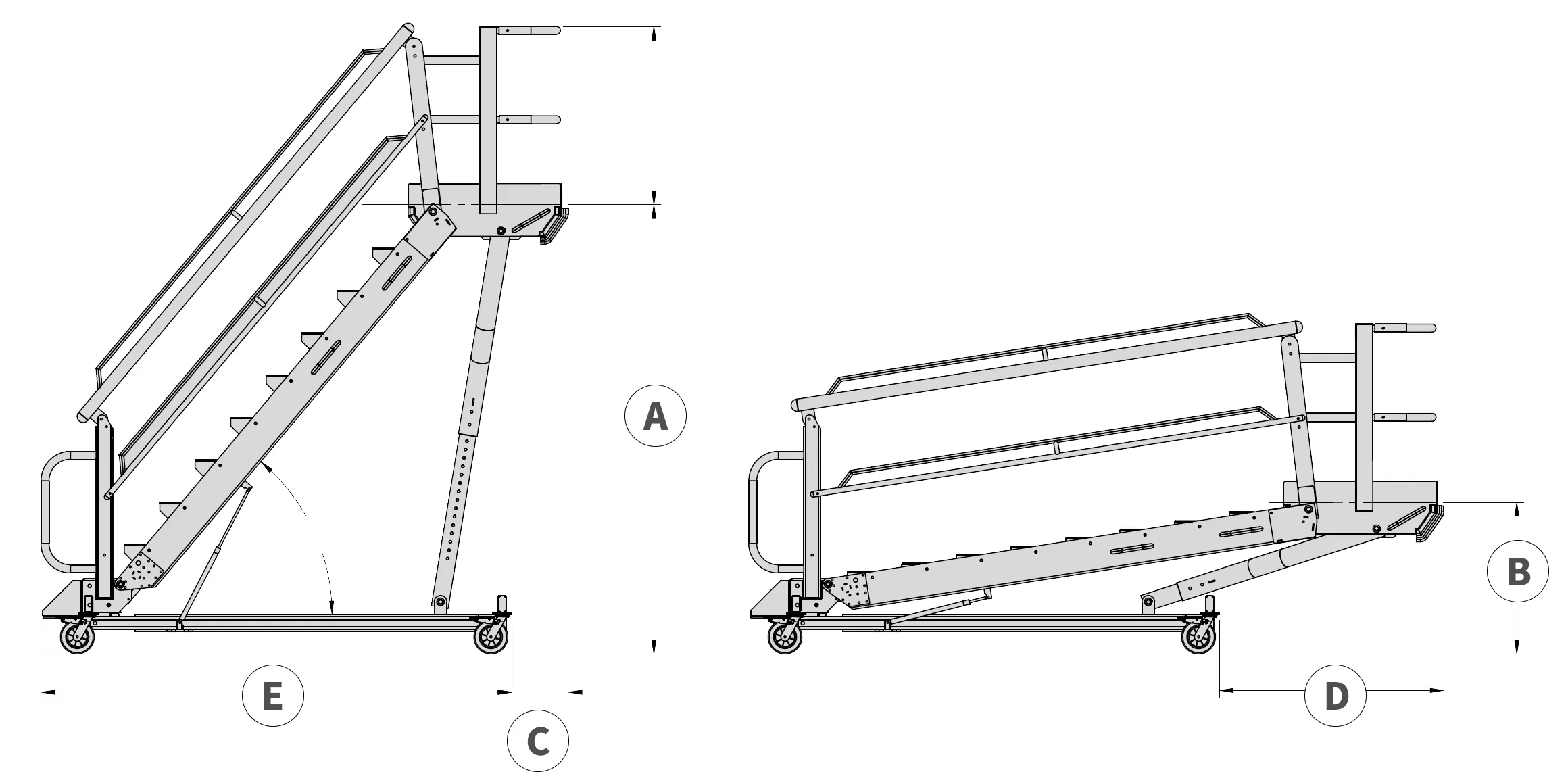 A
E
C
B
D