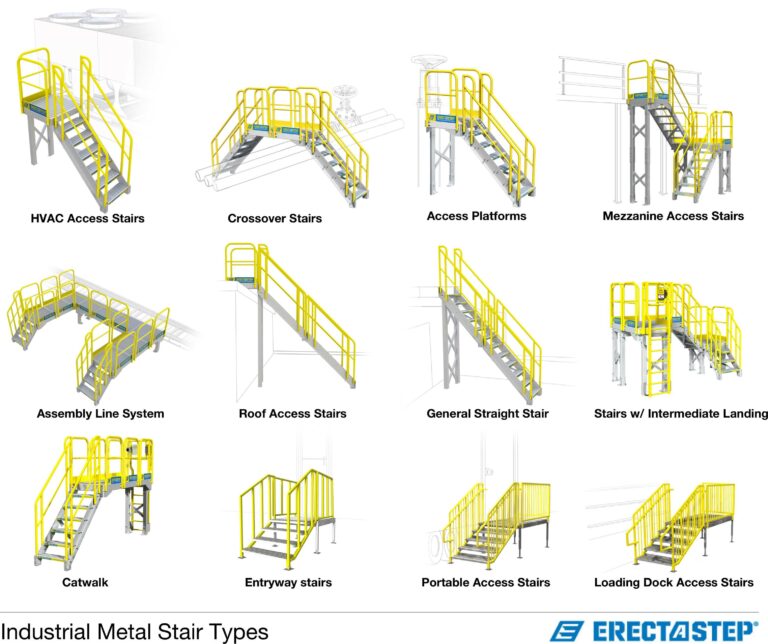 HVAC Access Stairs

Crossover Stairs

Access Platforms

Mezzanine Access Stairs

Assembly Line System

Roof Access Stairs

General Straight Stair

Stairs w/ Intermediate Landing

Catwalk

Entryway stairs

Portable Access Stairs

Loading Dock Access Stairs

Industrial Metal Stair Types

ERECTASTEP®