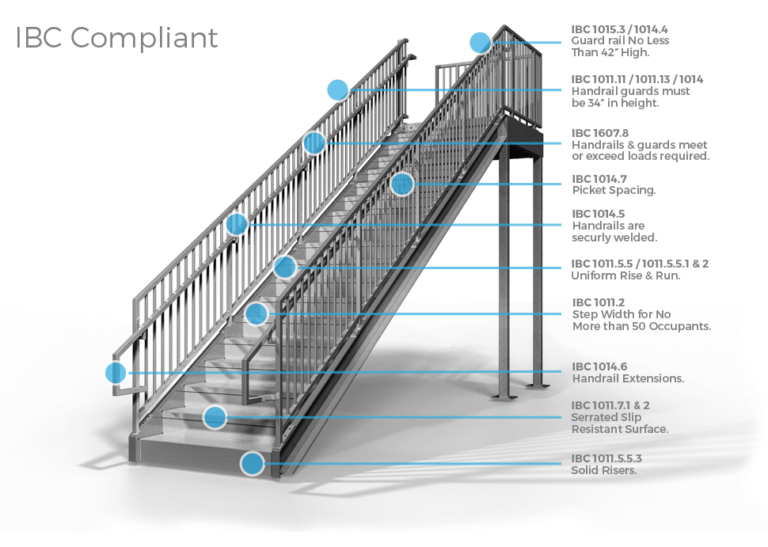 IBC Compliant

IBC 1015.3 / 1014.4
Guard rail No Less Than 42" High.

IBC 1011.11 / 1011.13 / 1014
Handrail guards must be 34" in height.

IBC 1607.8
Handrails & guards meet or exceed loads required.

IBC 1014.7
Picket Spacing.

IBC 1014.5
Handrails are securly welded.

IBC 1011.5.5 / 1011.5.5.1 & 2
Uniform Rise & Run.

IBC 1011.2
Step Width for No More than 50 Occupants.

IBC 1014.6
Handrail Extensions.

IBC 1011.7.1 & 2
Serrated Slip Resistant Surface.

IBC 1011.5.5.3
Solid Risers.